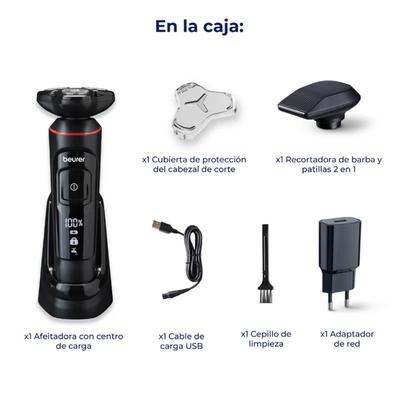 En la caja:

beurer

100%

x1 Cubierta de protección del cabezal de corte

x1 Recortadora de barba y patillas 2 en 1

x1 Afeitadora con centro de carga

x1 Cable de carga USB

x1 Cepillo de limpieza

x1 Adaptador de red